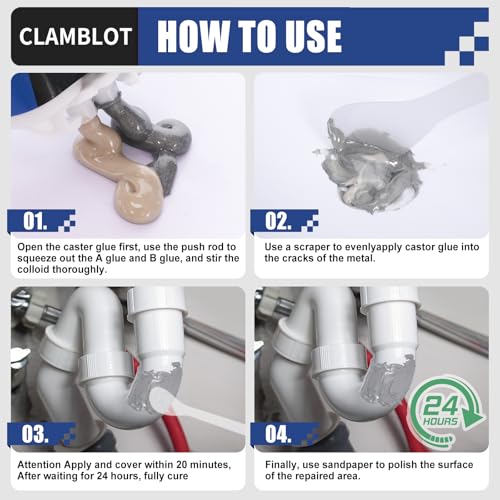 CLAMBLOT HOW TO USE

01.

Open the caster glue first, use the push rod to squeeze out the A glue and B glue, and stir the colloid thoroughly.

02.

Use a scraper to evenlyapply castor glue into the cracks of the metal.

03.

Attention Apply and cover within 20 minutes, After waiting for 24 hours, fully cure

04.

24 HOURS

Finally, use sandpaper to polish the surface of the repaired area.