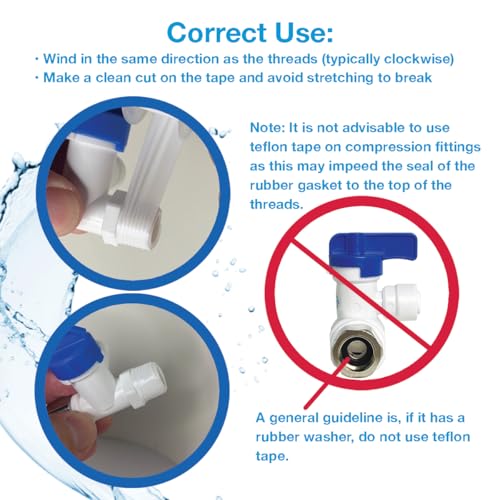 Correct Use:

· Wind in the same direction as the threads (typically clockwise)
· Make a clean cut on the tape and avoid stretching to break

Note: It is not advisable to use teflon tape on compression fittings as this may impeed the seal of the rubber gasket to the top of the threads.

A general guideline is, if it has a rubber washer, do not use teflon tape.