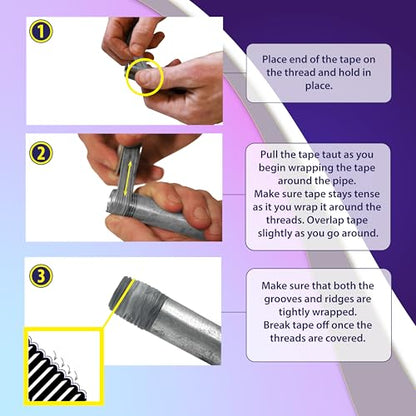 1

Place end of the tape on the thread and hold in place.

2

Pull the tape taut as you begin wrapping the tape around the pipe.
Make sure tape stays tense as it you wrap it around the threads. Overlap tape slightly as you go around.

3

Make sure that both the grooves and ridges are tightly wrapped.
Break tape off once the threads are covered.