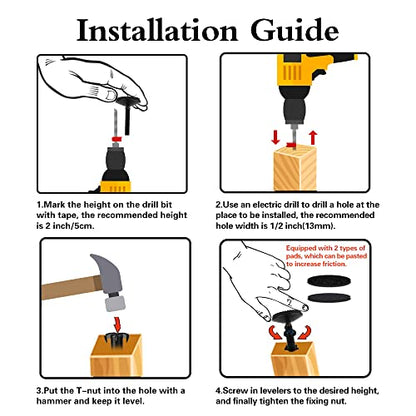 Installation Guide

1.Mark the height on the drill bit with tape, the recommended height is 2 inch/5cm.

2.Use an electric drill to drill a hole at the place to be installed, the recommended hole width is 1/2 inch(13mm).

3.Put the T-nut into the hole with a hammer and keep it level.

Equipped with 2 types of pads, which can be pasted to increase friction.

4.Screw in levelers to the desired height, and finally tighten the fixing nut.