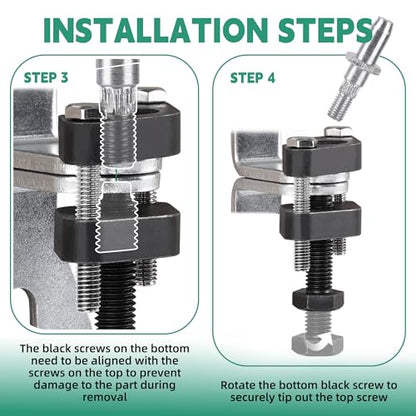 INSTALLATION STEPS

STEP 3

The black screws on the bottom need to be aligned with the screws on the top to prevent damage to the part during removal

STEP 4

Rotate the bottom black screw to securely tip out the top screw