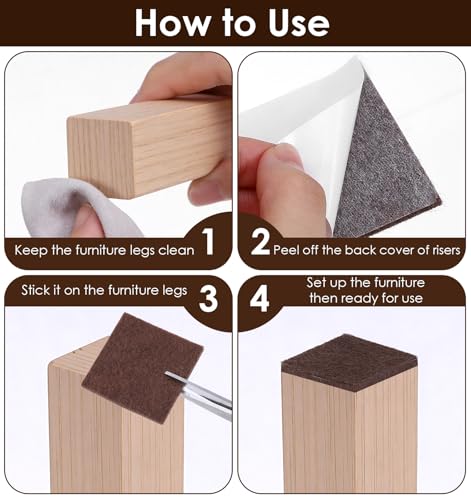 How to Use

Keep the furniture legs clean 1

2 Peel off the back cover of risers

Stick it on the furniture legs 3

4 Set up the furniture then ready for use