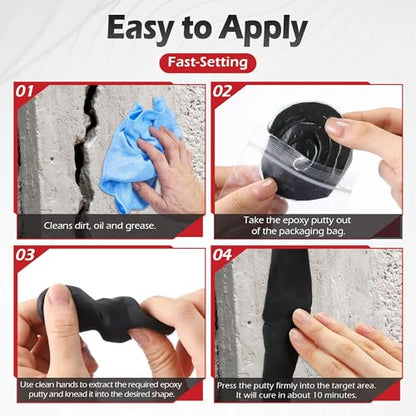 Easy to Apply

Fast-Setting

01

Cleans dirt, oil and grease.

02

Take the epoxy putty out of the packaging bag.

03

Use clean hands to extract the required epoxy putty and knead it into the desired shape.

04

Press the putty firmly into the target area. It will cure in about 10 minutes.