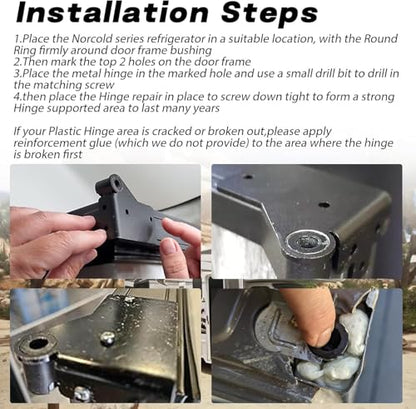 Installation Steps

1.Place the Norcold series refrigerator in a suitable location, with the Round Ring firmly around door frame bushing
2.Then mark the top 2 holes on the door frame
3.Place the metal hinge in the marked hole and use a small drill bit to drill in the matching screw
4.then place the Hinge repair in place to screw down tight to form a strong Hinge supported area to last many years

If your Plastic Hinge area is cracked or broken out,please apply reinforcement glue (which we do not provide) to the area where the hinge is broken first