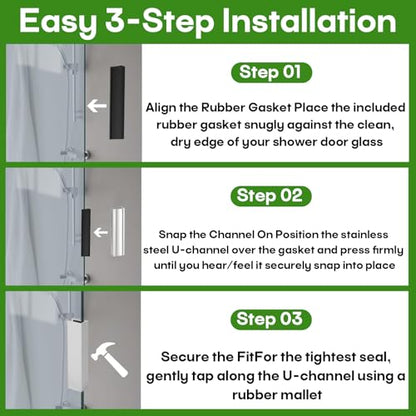 Easy 3-Step Installation

Step 01

Align the Rubber Gasket Place the included rubber gasket snugly against the clean, dry edge of your shower door glass

Step 02

Snap the Channel On Position the stainless steel U-channel over the gasket and press firmly until you hear/feel it securely snap into place

Step 03

Secure the FitFor the tightest seal, gently tap along the U-channel using a rubber mallet