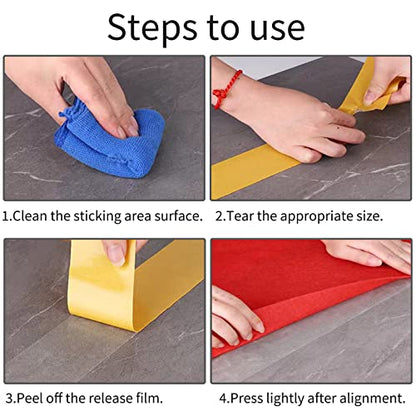 Steps to use

1.Clean the sticking area surface.

2.Tear the appropriate size.

3.Peel off the release film.

4.Press lightly after alignment.