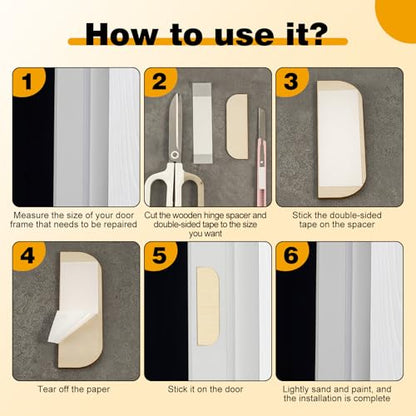 How to use it?

1
Measure the size of your door frame that needs to be repaired

2
Cut the wooden hinge spacer and double-sided tape to the size you want

3
Stick the double-sided tape on the spacer

4
Tear off the paper

5
Stick it on the door

6
Lightly sand and paint, and the installation is complete