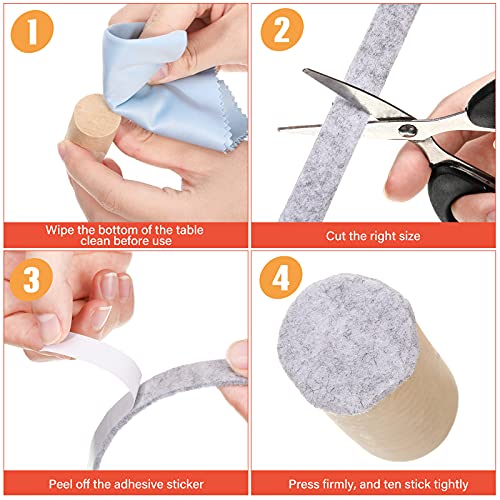 1

Wipe the bottom of the table clean before use

2

Cut the right size

3

Peel off the adhesive sticker

4

Press firmly, and ten stick tightly