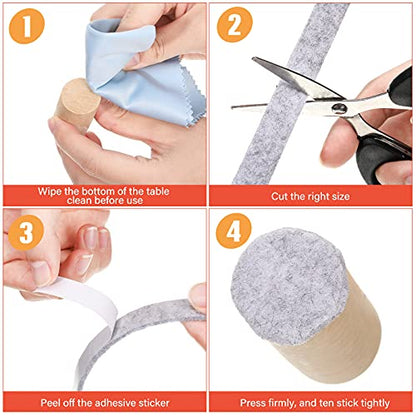 1

Wipe the bottom of the table clean before use

2

Cut the right size

3

Peel off the adhesive sticker

4

Press firmly, and ten stick tightly