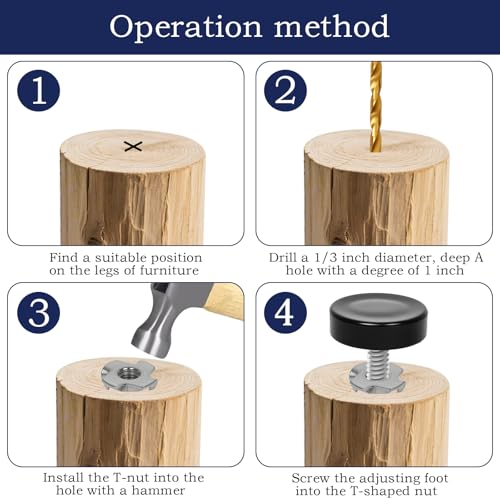 Operation method

1

Find a suitable position on the legs of furniture

2

Drill a 1/3 inch diameter, deep A hole with a degree of 1 inch

3

Install the T-nut into the hole with a hammer

4

Screw the adjusting foot into the T-shaped nut