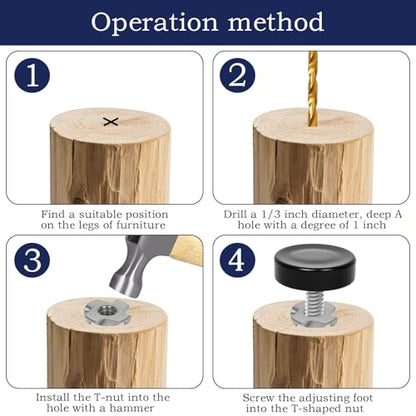 Operation method

1

Find a suitable position on the legs of furniture

2

Drill a 1/3 inch diameter, deep A hole with a degree of 1 inch

3

Install the T-nut into the hole with a hammer

4

Screw the adjusting foot into the T-shaped nut