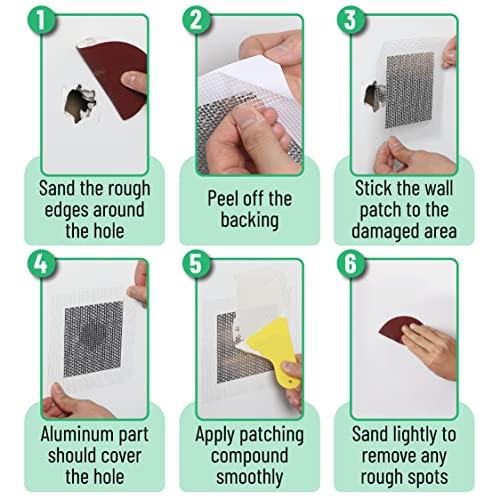 1
Sand the rough edges around the hole

2
Peel off the backing

3
Stick the wall patch to the damaged area

4
Aluminum part should cover the hole

5
Apply patching compound smoothly

6
Sand lightly to remove any rough spots