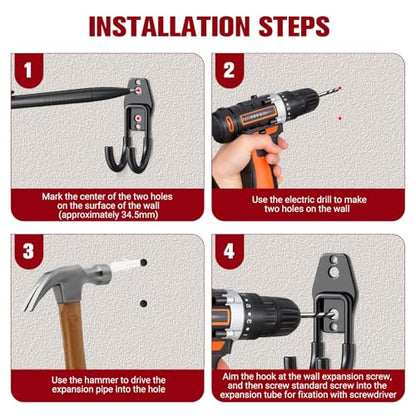 INSTALLATION STEPS

1

Mark the center of the two holes on the surface of the wall (approximately 34.5mm)

2

Use the electric drill to make two holes on the wall

3

Use the hammer to drive the expansion pipe into the hole

4

Aim the hook at the wall expansion screw, and then screw standard screw into the expansion tube for fixation with screwdriver