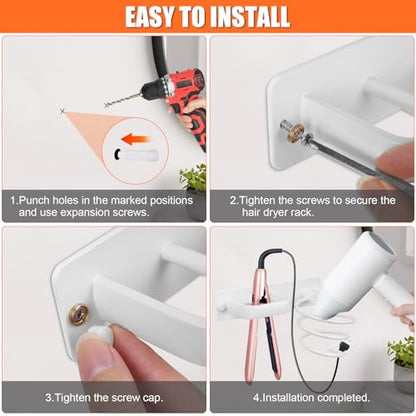 EASY TO INSTALL

1.Punch holes in the marked positions and use expansion screws.

2.Tighten the screws to secure the hair dryer rack.

3.Tighten the screw cap.

4.Installation completed.