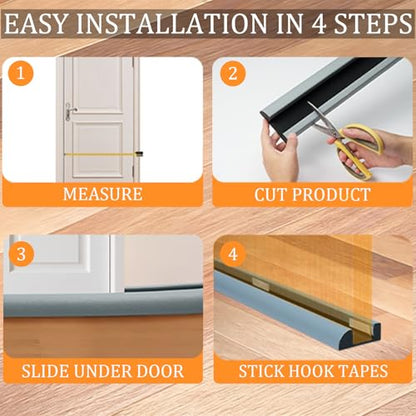 EASY INSTALLATION IN 4 STEPS

1

MEASURE

2

CUT PRODUCT

3

SLIDE UNDER DOOR

4

STICK HOOK TAPES