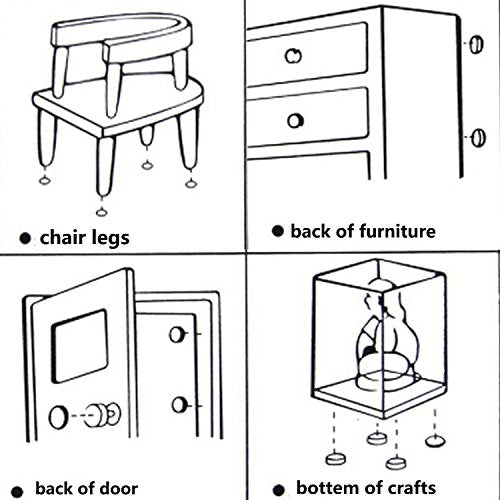 ● chair legs

● back of furniture

● back of door

● bottem of crafts