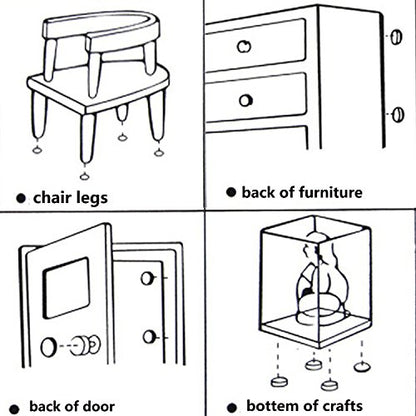 ● chair legs

● back of furniture

● back of door

● bottem of crafts