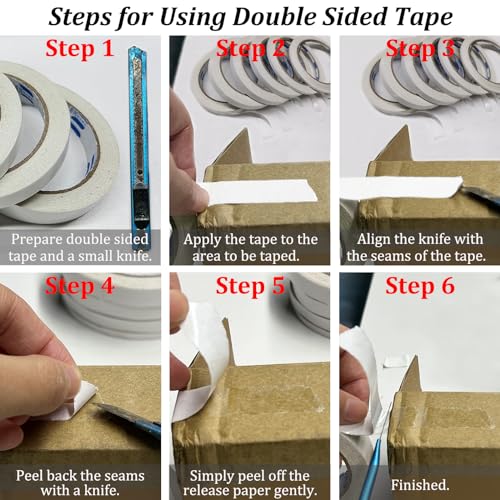 Steps for Using Double Sided Tape

Step 1

Prepare double sided tape and a small knife.

Step 2

Apply the tape to the area to be taped.

Step 3

Align the knife with the seams of the tape.

Step 4

Peel back the seams with a knife.

Step 5

Simply peel off the release paper gently.

Step 6

Finished.