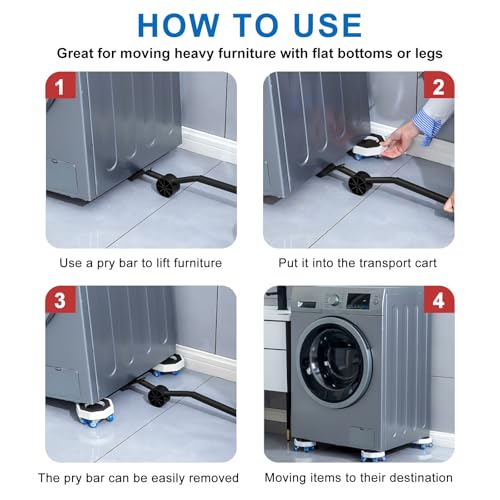 HOW TO USE

Great for moving heavy furniture with flat bottoms or legs

1

Use a pry bar to lift furniture

2

Put it into the transport cart

3

The pry bar can be easily removed

4

Moving items to their destination