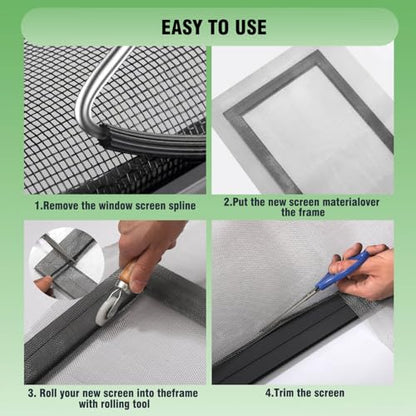 EASY TO USE

1.Remove the window screen spline

2.Put the new screen materialover the frame

3. Roll your new screen into theframe with rolling tool

4.Trim the screen