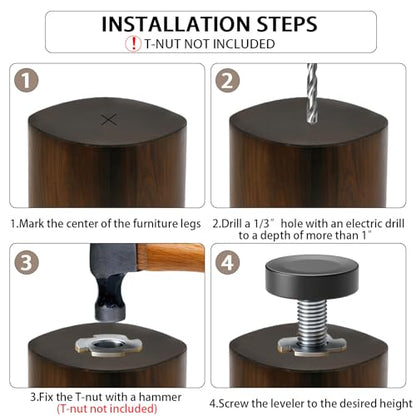 INSTALLATION STEPS
! T-NUT NOT INCLUDED

1

2

1.Mark the center of the furniture legs

2.Drill a 1/3" hole with an electric drill to a depth of more than 1"

3

4

3.Fix the T-nut with a hammer
(T-nut not included)

4.Screw the leveler to the desired height