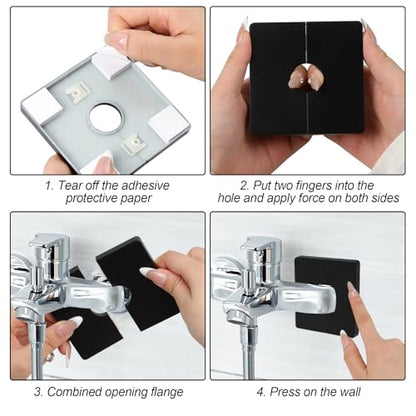 1. Tear off the adhesive protective paper

2. Put two fingers into the hole and apply force on both sides

3. Combined opening flange

4. Press on the wall