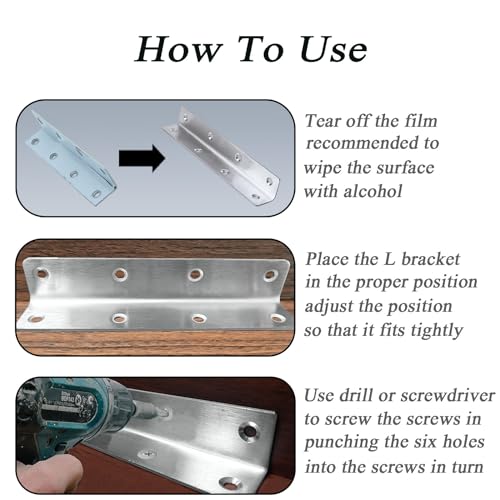 How To Use

Tear off the film recommended to wipe the surface with alcohol

Place the L bracket in the proper position adjust the position so that it fits tightly

Use drill or screwdriver to screw the screws in punching the six holes into the screws in turn