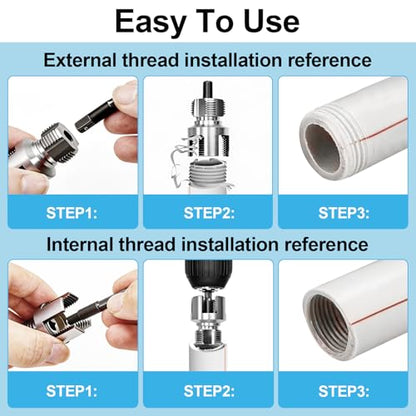 Easy To Use

External thread installation reference

STEP1:

STEP2:

STEP3:

Internal thread installation reference

STEP1:

STEP2:

STEP3: