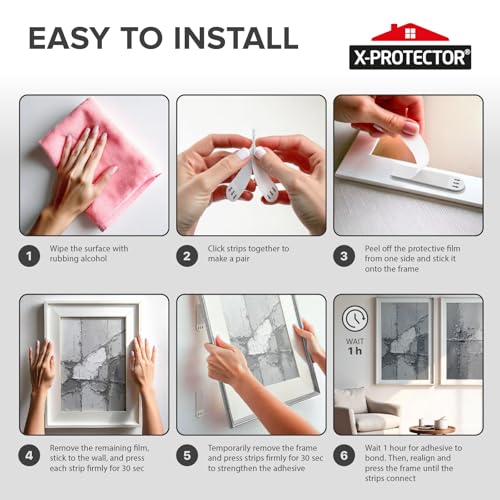 EASY TO INSTALL

X-PROTECTOR®

1 Wipe the surface with rubbing alcohol

2 Click strips together to make a pair

3 Peel off the protective film from one side and stick it onto the frame

WAIT 1 h

4 Remove the remaining film, stick to the wall, and press each strip firmly for 30 sec

5 Temporarily remove the frame and press strips firmly for 30 sec to strengthen the adhesive

6 Wait 1 hour for adhesive to bond. Then, realign and press the frame until the strips connect