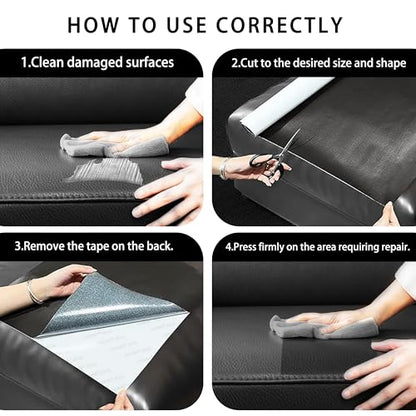 HOW TO USE CORRECTLY

1.Clean damaged surfaces

2.Cut to the desired size and shape

3.Remove the tape on the back.

4.Press firmly on the area requiring repair.