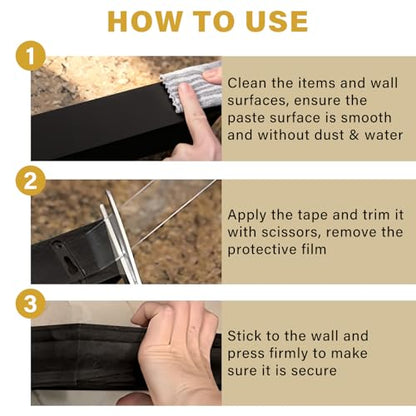 HOW TO USE

1

Clean the items and wall surfaces, ensure the paste surface is smooth and without dust & water

2

Apply the tape and trim it with scissors, remove the protective film

3

Stick to the wall and press firmly to make sure it is secure