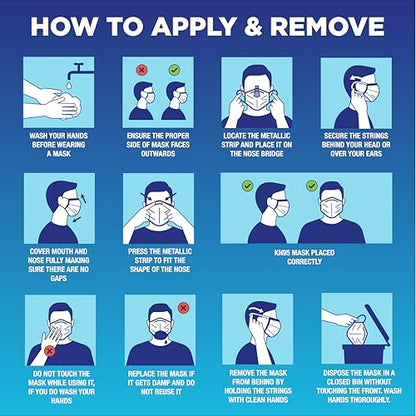 HOW TO APPLY & REMOVE

WASH YOUR HANDS BEFORE WEARING A MASK

ENSURE THE PROPER SIDE OF MASK FACES OUTWARDS

LOCATE THE METALLIC STRIP AND PLACE IT ON THE NOSE BRIDGE

SECURE THE STRINGS BEHIND YOUR HEAD OR OVER YOUR EARS

COVER MOUTH AND NOSE FULLY MAKING SURE THERE ARE NO GAPS

PRESS THE METALLIC STRIP TO FIT THE SHAPE OF THE NOSE

KN95 MASK PLACED CORRECTLY

DO NOT TOUCH THE MASK WHILE USING IT, IF YOU DO WASH YOUR HANDS

REPLACE THE MASK IF IT GETS DAMP AND DO NOT REUSE IT

REMOVE THE MASK FROM BEHIND BY HOLDING THE STRINGS WITH CLEAN HANDS

DISPOSE THE MASK IN A CLOSED BIN WITHOUT TOUCHING THE FRONT. WASH HANDS THOROUGHLY.