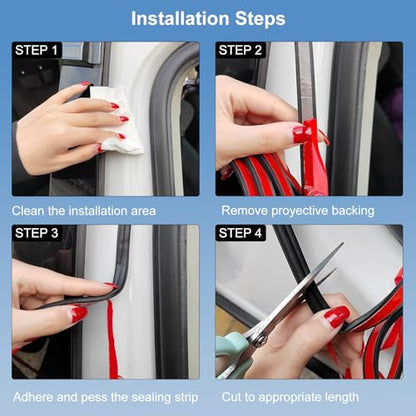 Installation Steps

STEP 1

Clean the installation area

STEP 2

Remove proyective backing

STEP 3

Adhere and pess the sealing strip

STEP 4

Cut to appropriate length