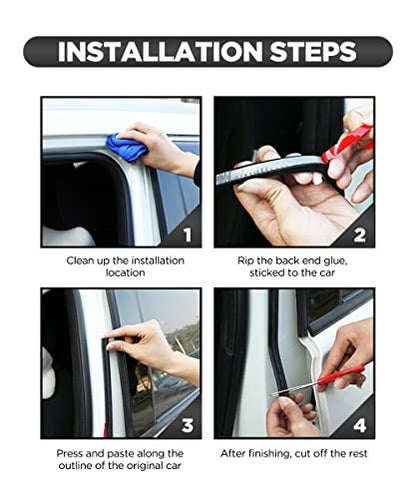 INSTALLATION STEPS

1

Clean up the installation location

2

Rip the back end glue, sticked to the car

3

Press and paste along the outline of the original car

4

After finishing, cut off the rest