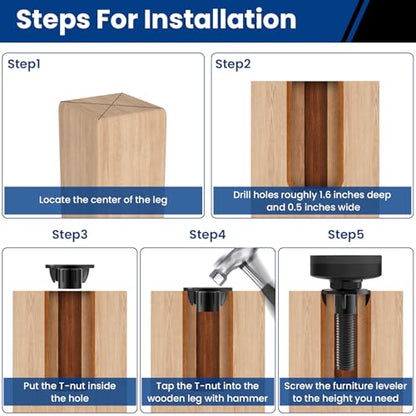 Steps For Installation

Step1

Locate the center of the leg

Step2

Drill holes roughly 1.6 inches deep and 0.5 inches wide

Step3

Put the T-nut inside the hole

Step4

Tap the T-nut into the wooden leg with hammer

Step5

Screw the furniture leveler to the height you need