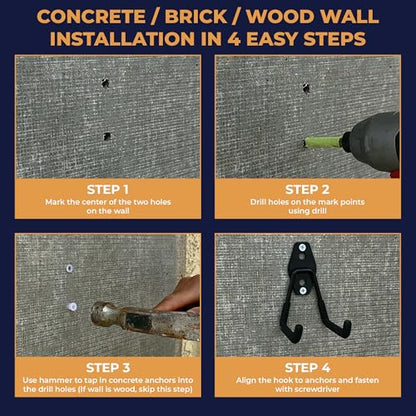 CONCRETE / BRICK / WOOD WALL INSTALLATION IN 4 EASY STEPS

STEP 1
Mark the center of the two holes on the wall

STEP 2
Drill holes on the mark points using drill

STEP 3
Use hammer to tap in concrete anchors into the drill holes (If wall is wood, skip this step)

STEP 4
Align the hook to anchors and fasten with screwdriver