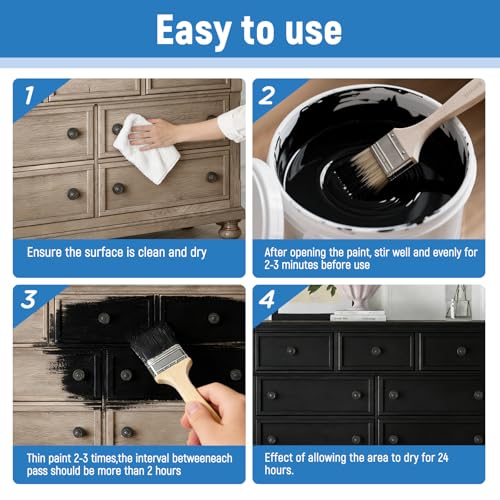 Easy to use

1

Ensure the surface is clean and dry

2

After opening the paint, stir well and evenly for 2-3 minutes before use

3

Thin paint 2-3 times,the interval betweeneach pass should be more than 2 hours

4

Effect of allowing the area to dry for 24 hours.