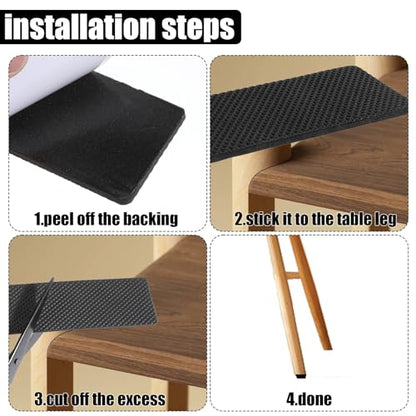 installation steps

1.peel off the backing

2.stick it to the table leg

3.cut off the excess

4.done