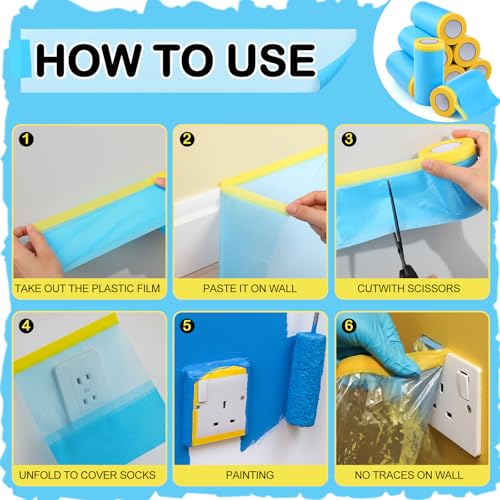 HOW TO USE

1
TAKE OUT THE PLASTIC FILM

2
PASTE IT ON WALL

3
CUTWITH SCISSORS

4
UNFOLD TO COVER SOCKS

5
PAINTING

6
NO TRACES ON WALL