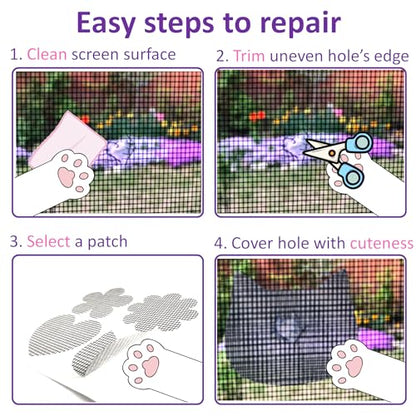 Easy steps to repair

1. Clean screen surface

2. Trim uneven hole's edge

3. Select a patch

4. Cover hole with cuteness