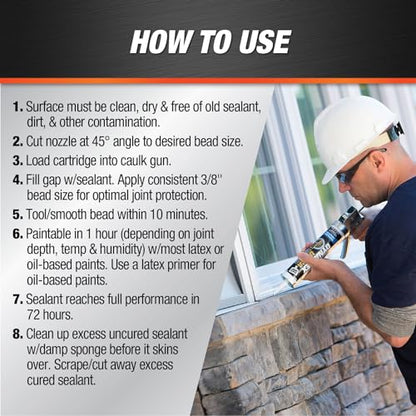 HOW TO USE

1. Surface must be clean, dry & free of old sealant, dirt, & other contamination.

2. Cut nozzle at 45° angle to desired bead size.

3. Load cartridge into caulk gun.

4. Fill gap w/sealant. Apply consistent 3/8" bead size for optimal joint protection.

5. Tool/smooth bead within 10 minutes.

6. Paintable in 1 hour (depending on joint depth, temp & humidity) w/most latex or oil-based paints. Use a latex primer for oil-based paints.

7. Sealant reaches full performance in 72 hours.

8. Clean up excess uncured sealant w/damp sponge before it skins over. Scrape/cut away excess cured sealant.