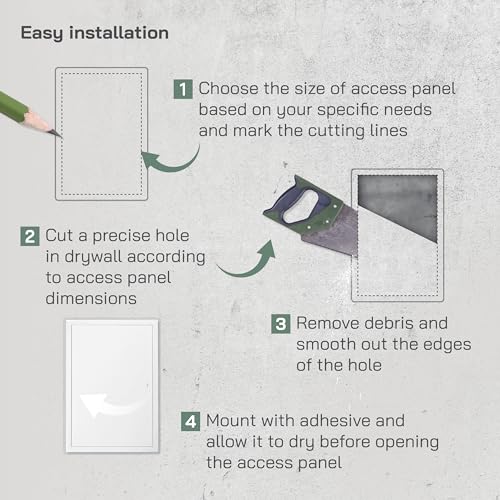 Easy installation

1 Choose the size of access panel based on your specific needs and mark the cutting lines

2 Cut a precise hole in drywall according to access panel dimensions

3 Remove debris and smooth out the edges of the hole

4 Mount with adhesive and allow it to dry before opening the access panel