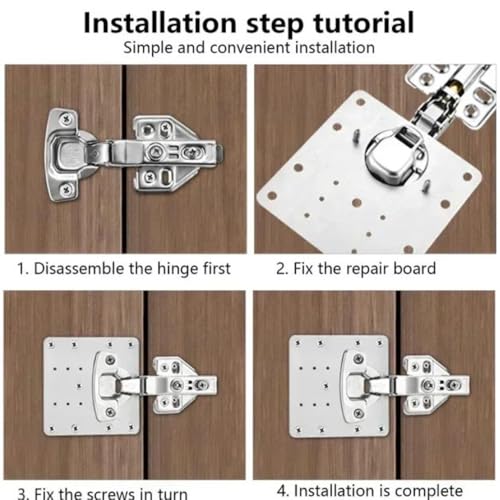 Installation step tutorial
Simple and convenient installation

1. Disassemble the hinge first

2. Fix the repair board

3. Fix the screws in turn

4. Installation is complete