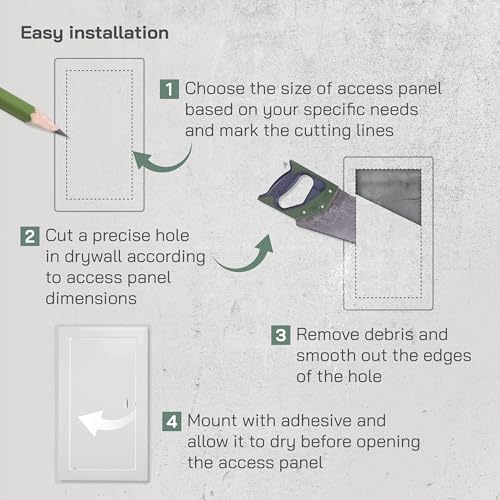 Easy installation

1 Choose the size of access panel based on your specific needs and mark the cutting lines

2 Cut a precise hole in drywall according to access panel dimensions

3 Remove debris and smooth out the edges of the hole

4 Mount with adhesive and allow it to dry before opening the access panel