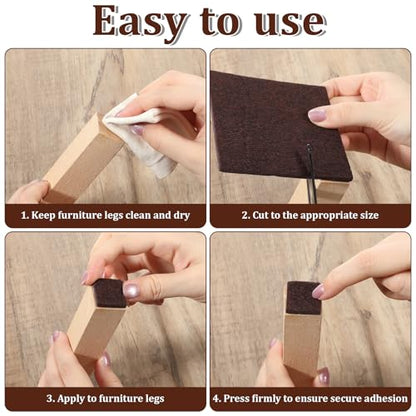 Easy to use

1. Keep furniture legs clean and dry

2. Cut to the appropriate size

3. Apply to furniture legs

4. Press firmly to ensure secure adhesion