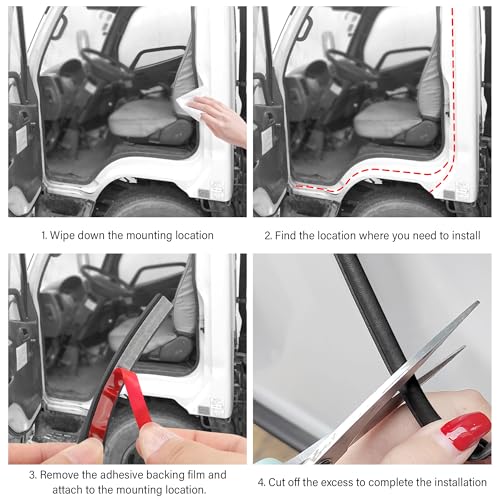 1. Wipe down the mounting location

2. Find the location where you need to install

3. Remove the adhesive backing film and attach to the mounting location.

4. Cut off the excess to complete the installation