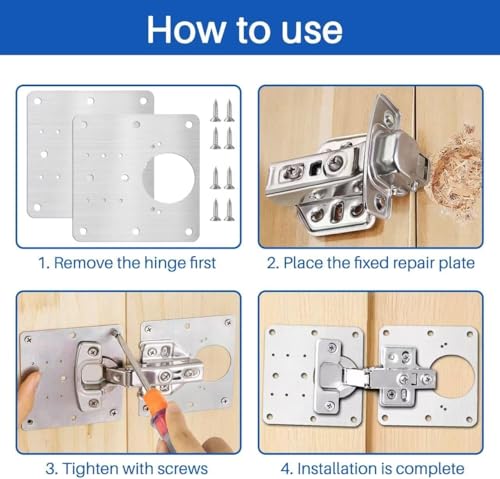 How to use

1. Remove the hinge first

2. Place the fixed repair plate

3. Tighten with screws

4. Installation is complete