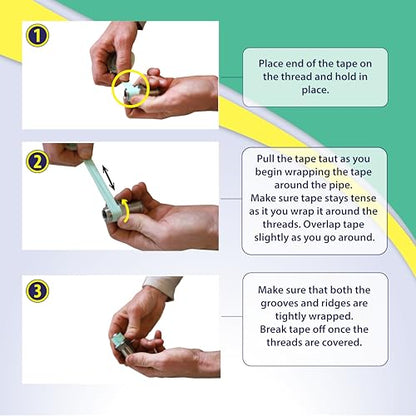 1

Place end of the tape on the thread and hold in place.

2

Pull the tape taut as you begin wrapping the tape around the pipe.
Make sure tape stays tense as it you wrap it around the threads. Overlap tape slightly as you go around.

3

Make sure that both the grooves and ridges are tightly wrapped.
Break tape off once the threads are covered.