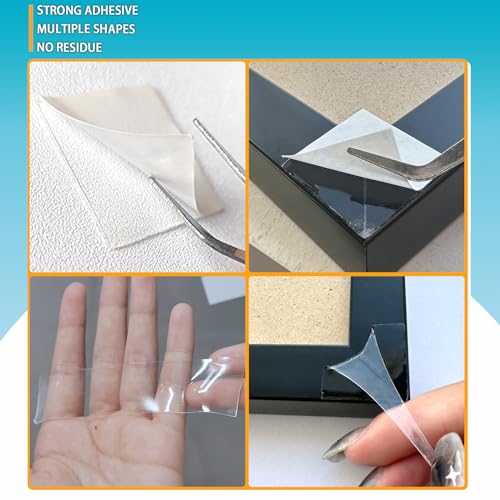 STRONG ADHESIVE
MULTIPLE SHAPES
NO RESIDUE