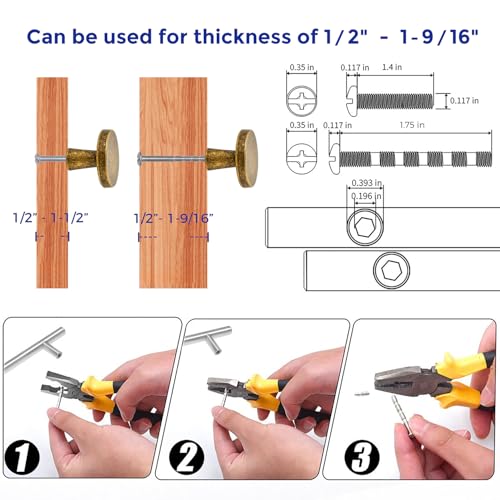 Can be used for thickness of 1/2" - 1-9/16"

1/2" - 1-1/2"

1/2"- 1-9/16"

0.35 in
0.117 in
1.4 in
0.117 in

0.35 in
0.117 in
1.75 in

0.393 in
0.196 in

1

2

3